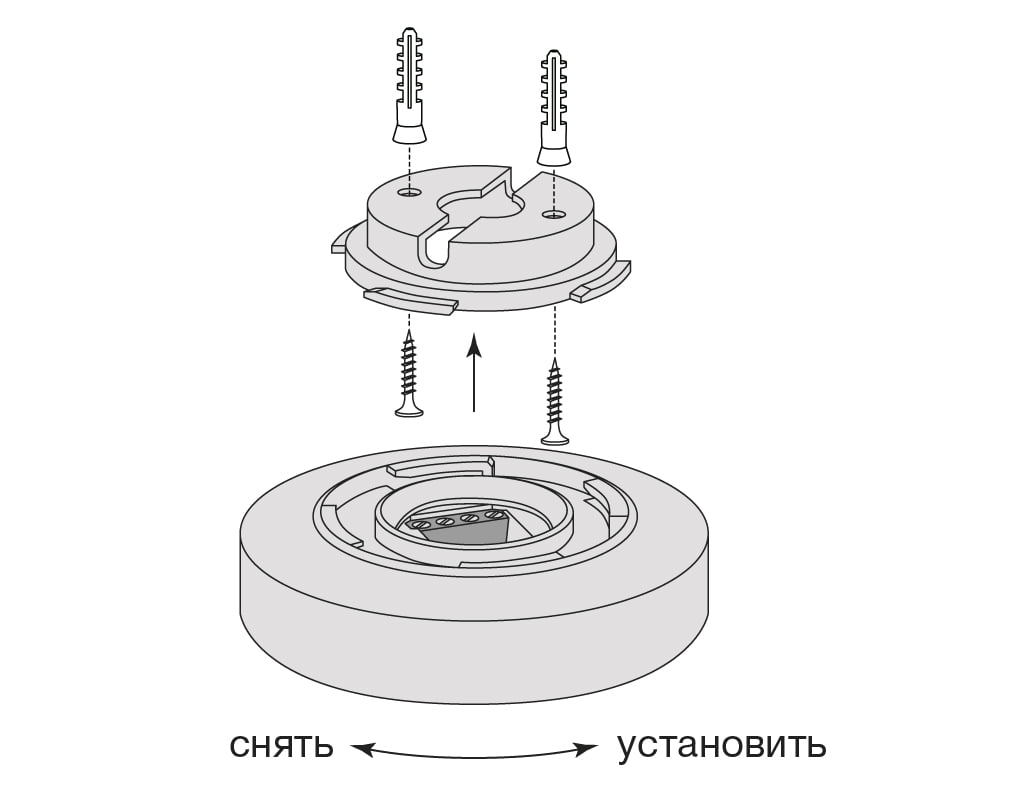 снять установить