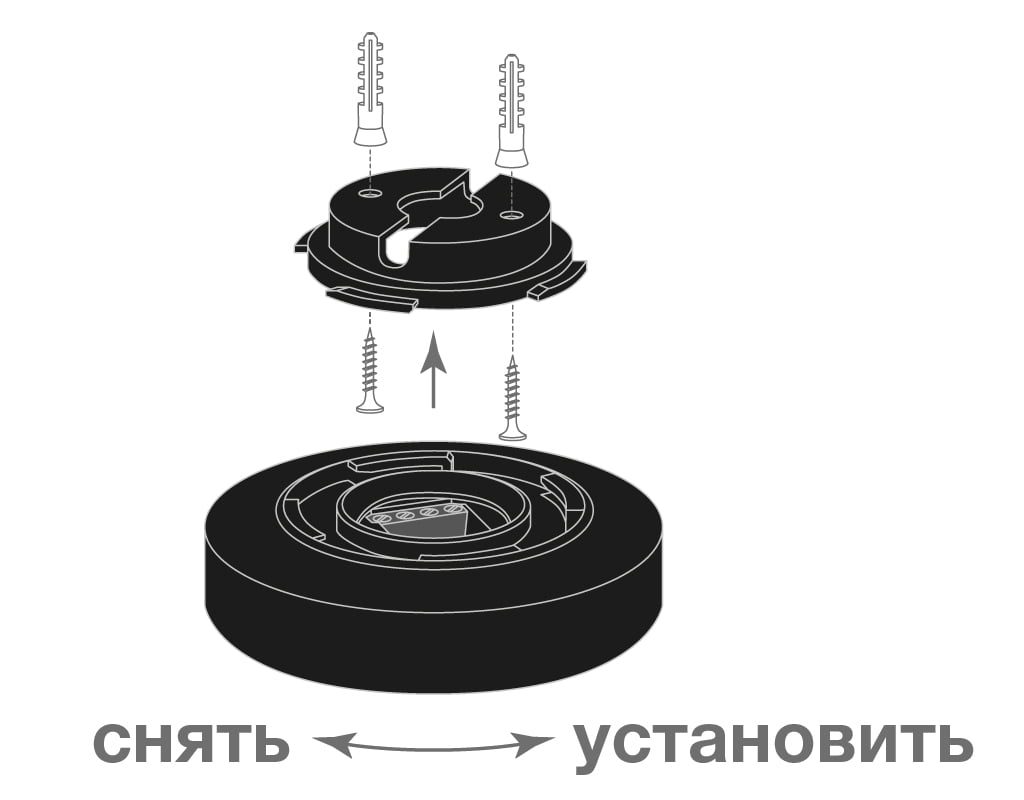 снять установить