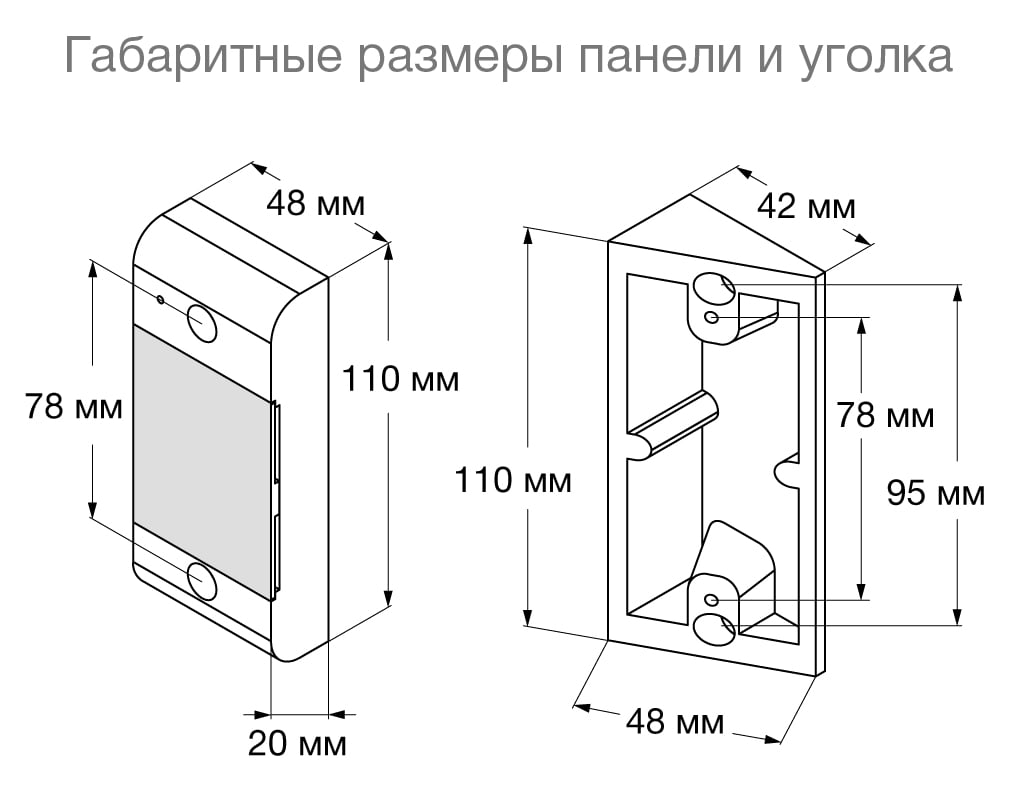 Габаритные размеры панели и уголка

48 мм

78 мм

110 мм

20 мм

42 мм

110 мм

78 мм

95 мм

48 мм